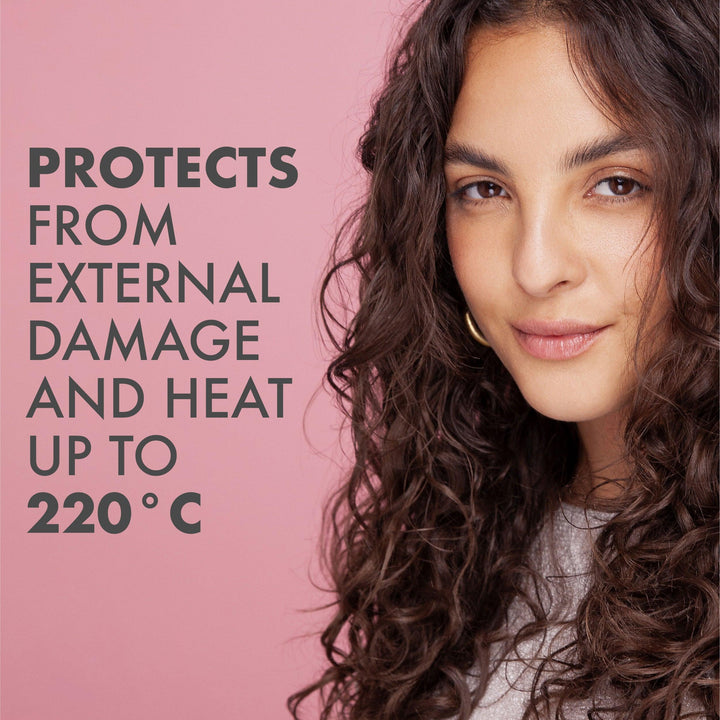 PROTECTS FROM EXTERNAL DAMAGE AND HEAT UP TO 220°C