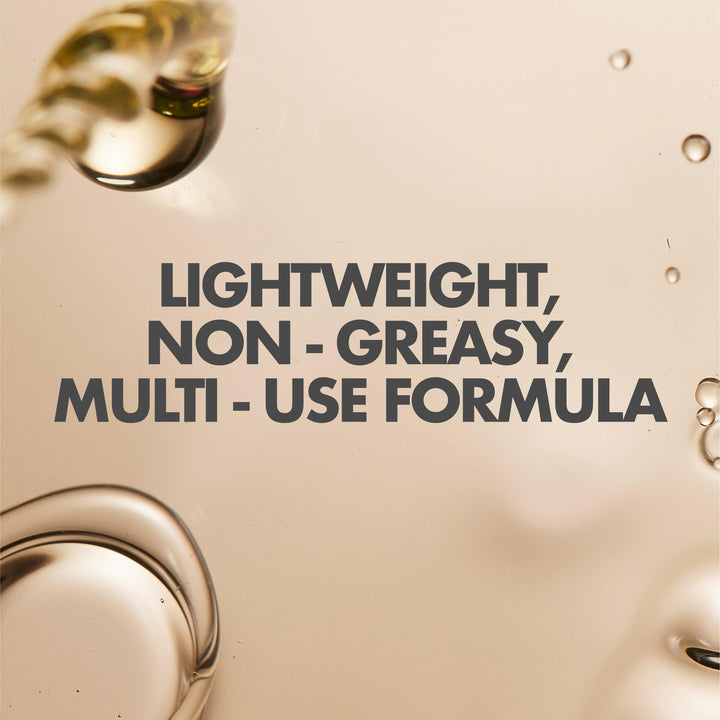 LIGHTWEIGHT,
NON - GREASY,
MULTI - USE FORMULA